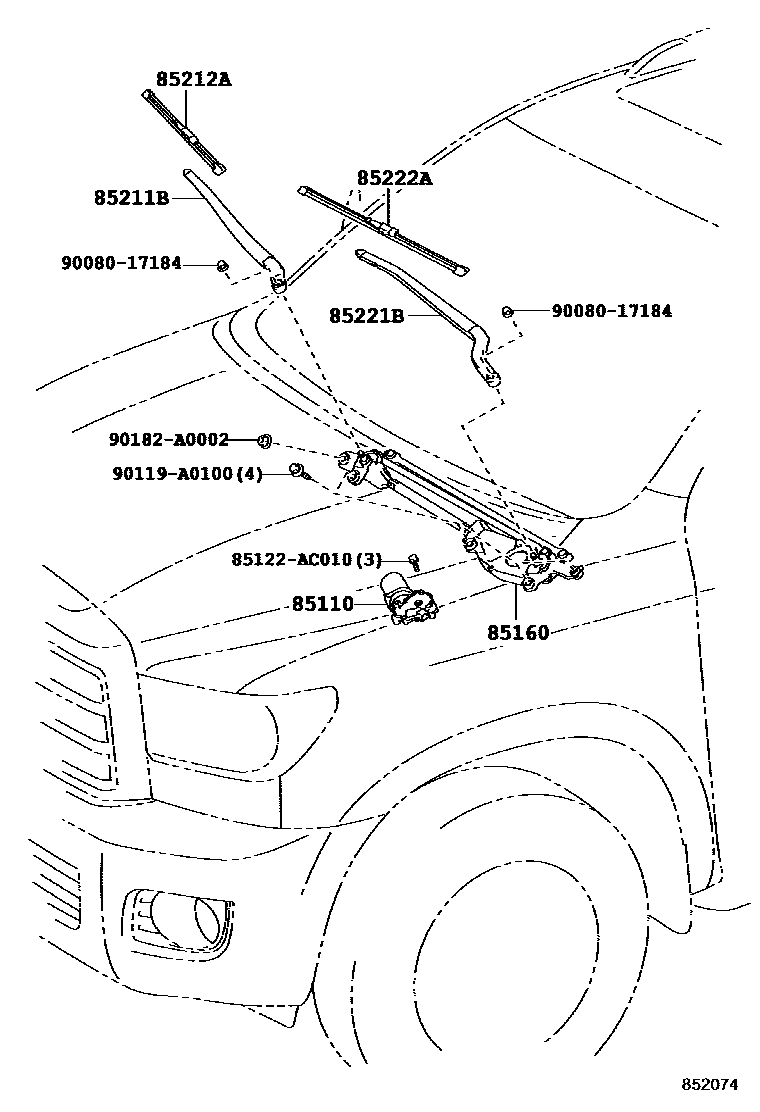 85212A
85211B
85222A
90080-17184
85221B
90080-17184
90182-A0002
90119-A0100(4)
85122-AC010(3)
85110
85160
852074